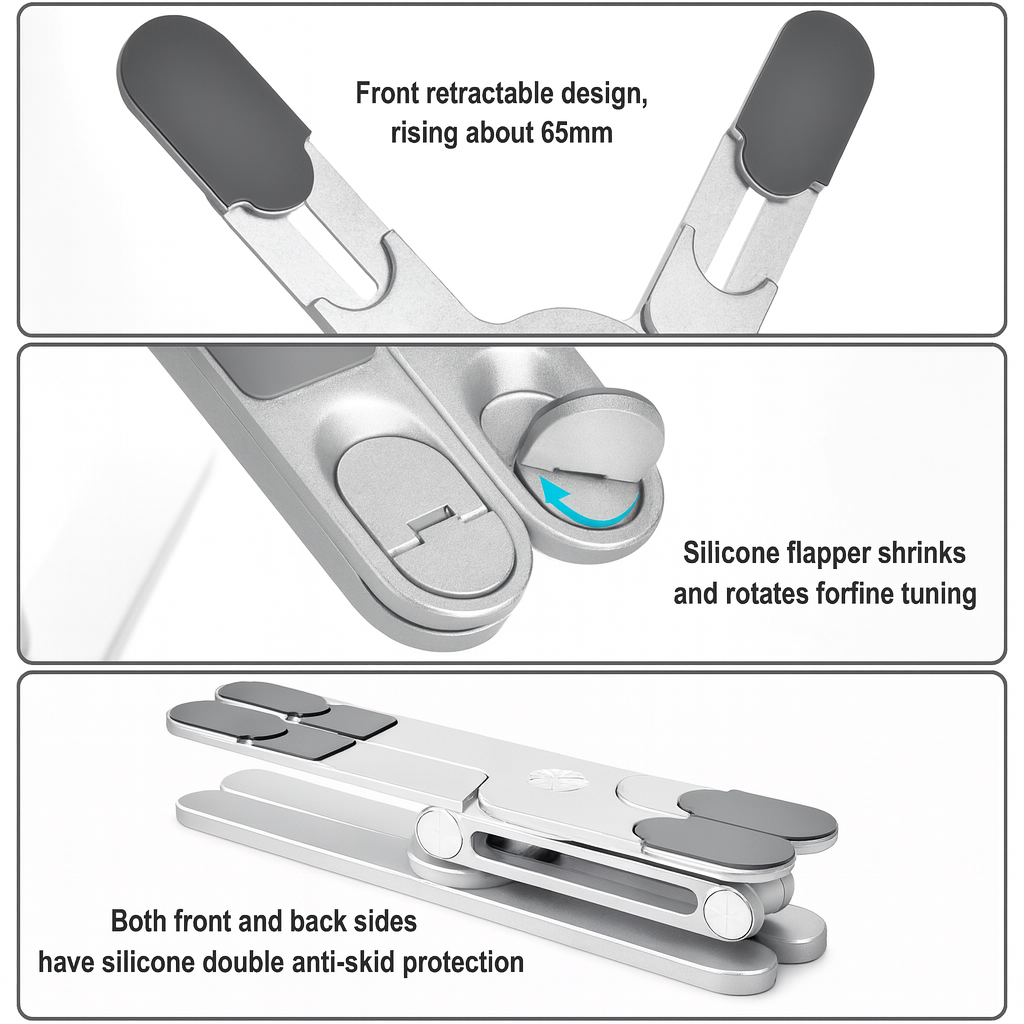 Front retractable design, rising about 65mm

Silicone flapper shrinks and rotates forfine tuning

Both front and back sides have silicone double anti-skid protection